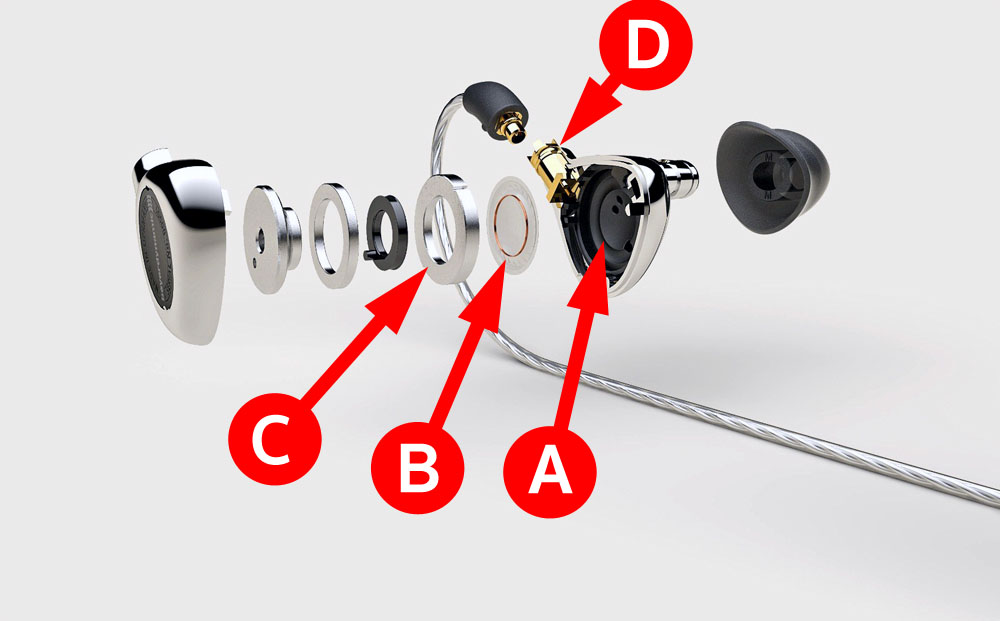 D
C
B
A