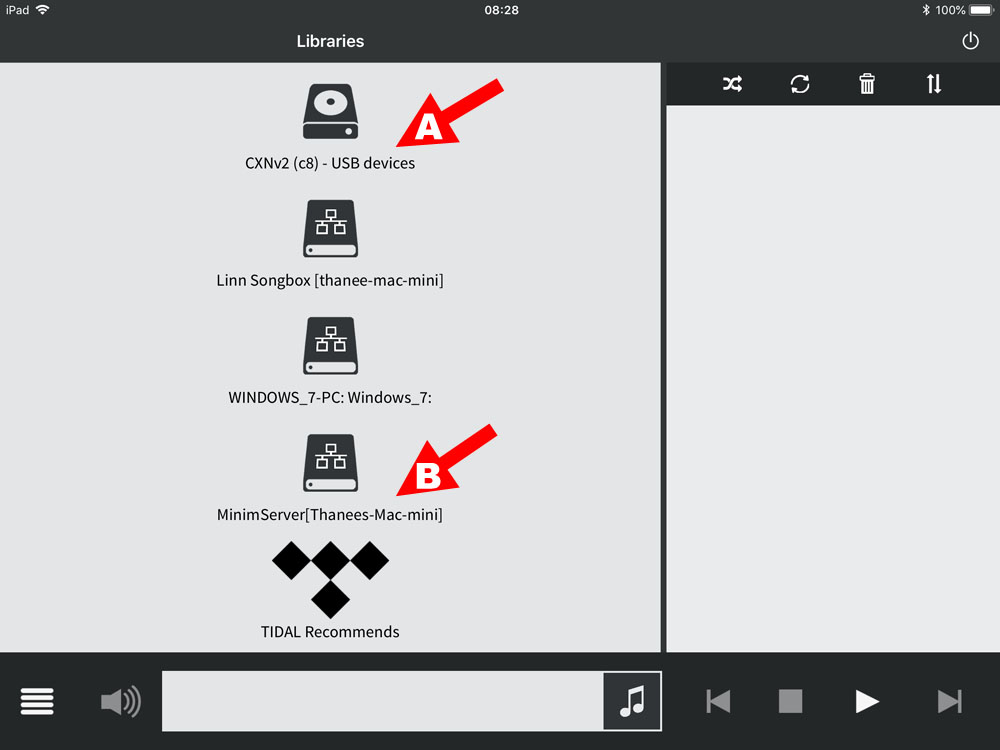 iPad 08:28 100%

Libraries

A

CXNv2 (c8) - USB devices

Linn Songbox [thanee-mac-mini]

WINDOWS_7-PC: Windows_7:

B

MinimServer[Thanees-Mac-mini]

TIDAL Recommends