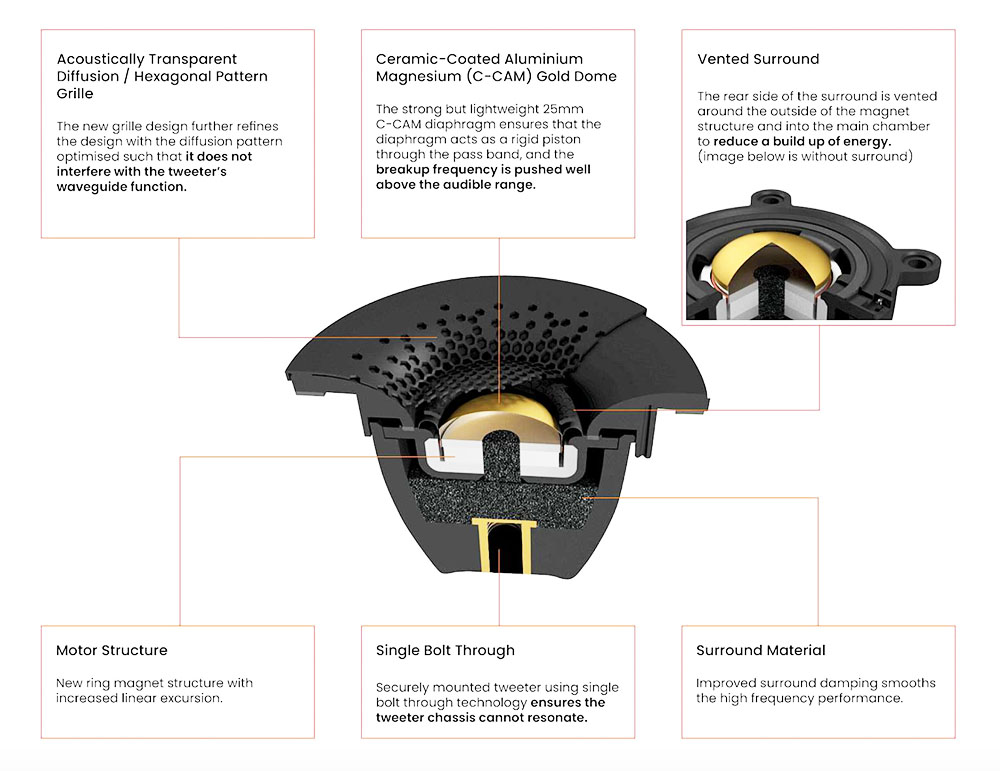 Acoustically Transparent Diffusion / Hexagonal Pattern Grille

The new grille design further refines the design with the diffusion pattern optimised such that it does not interfere with the tweeter's waveguide function.

Ceramic-Coated Aluminium Magnesium (C-CAM) Gold Dome

The strong but lightweight 25mm C-CAM diaphragm ensures that the diaphragm acts as a rigid piston through the pass band, and the breakup frequency is pushed well above the audible range.

Vented Surround

The rear side of the surround is vented around the outside of the magnet structure and into the main chamber to reduce a build up of energy. (image below is without surround)

Motor Structure

New ring magnet structure with increased linear excursion.

Single Bolt Through

Securely mounted tweeter using single bolt through technology ensures the tweeter chassis cannot resonate.

Surround Material

Improved surround damping smooths the high frequency performance.