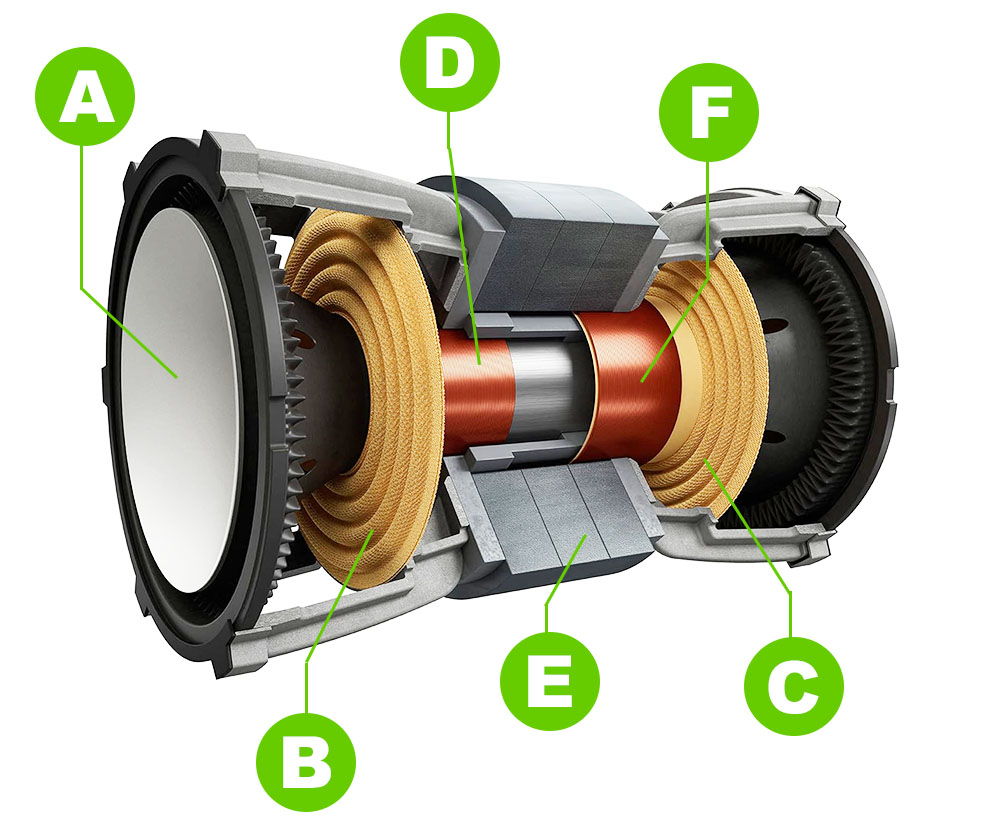 A
D
F
B
E
C