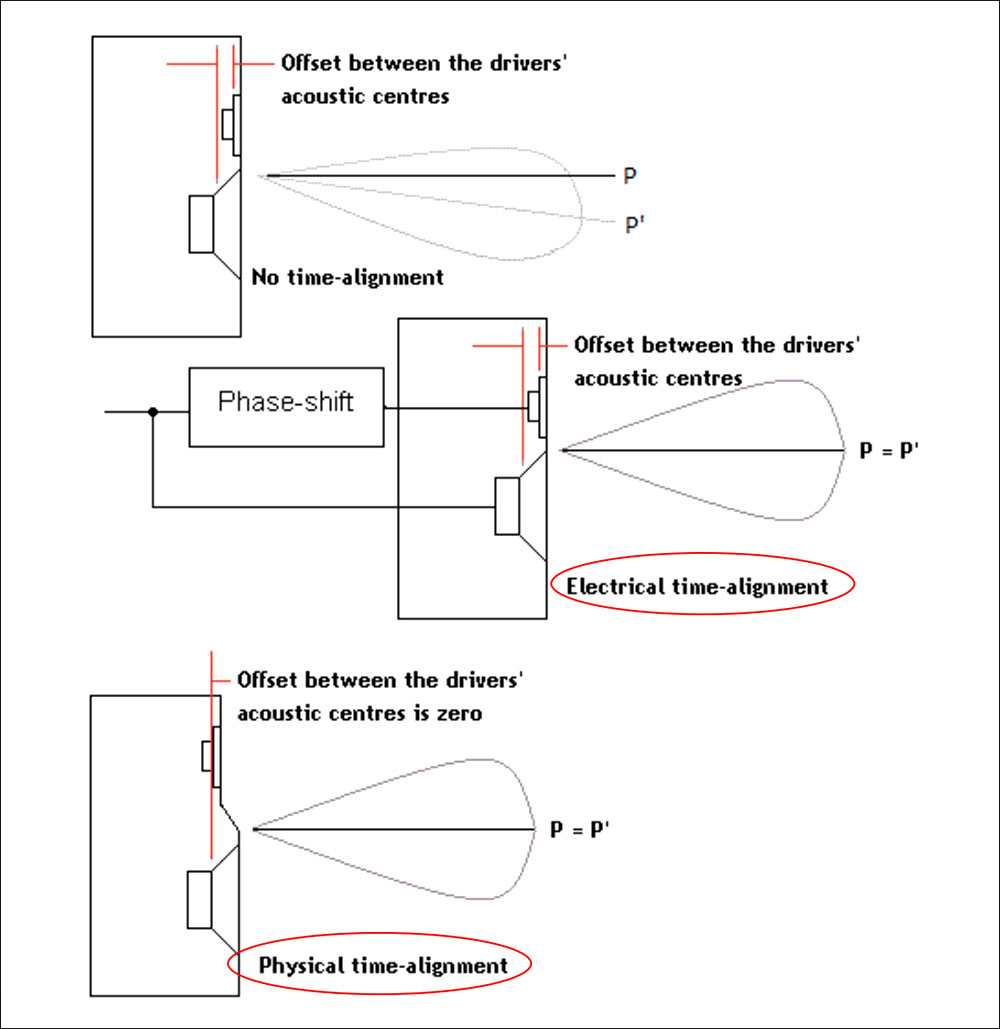 Offset between the drivers' acoustic centres

P

P'

No time-alignment

Offset between the drivers' acoustic centres

Phase-shift

P = P'

Electrical time-alignment

Offset between the drivers' acoustic centres is zero

P = P'

Physical time-alignment