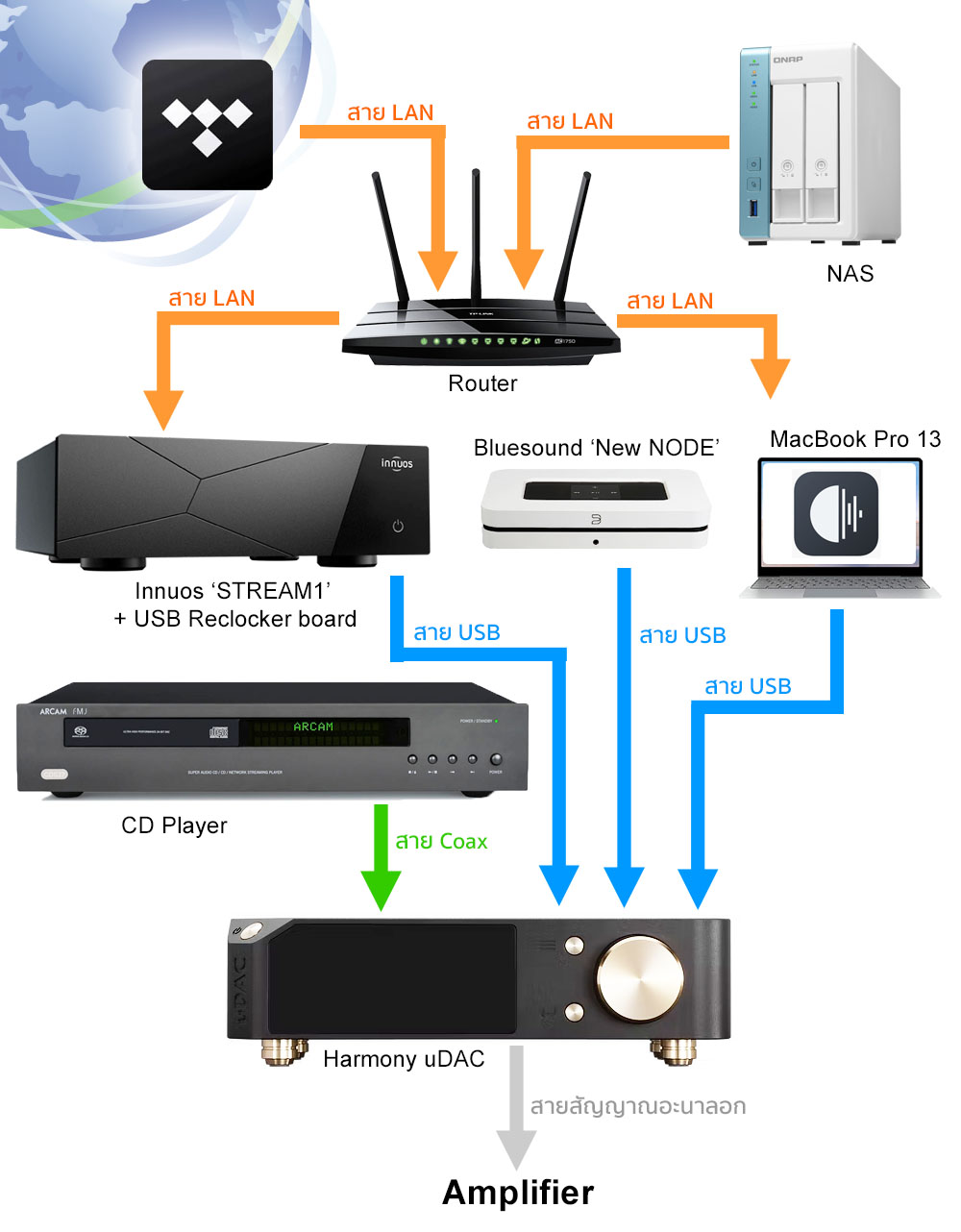 สาย LAN

สาย LAN

QNAP

NAS

สาย LAN

สาย LAN

Router

innuos

Bluesound ‘New NODE’

MacBook Pro 13

Innuos ‘STREAM1’
+ USB Reclocker board

สาย USB

สาย USB

สาย USB

ARCAM FMJ

ARCAM

CD Player

สาย Coax

uDAC

Harmony uDAC

สายสัญญาณอะนาลอก

Amplifier